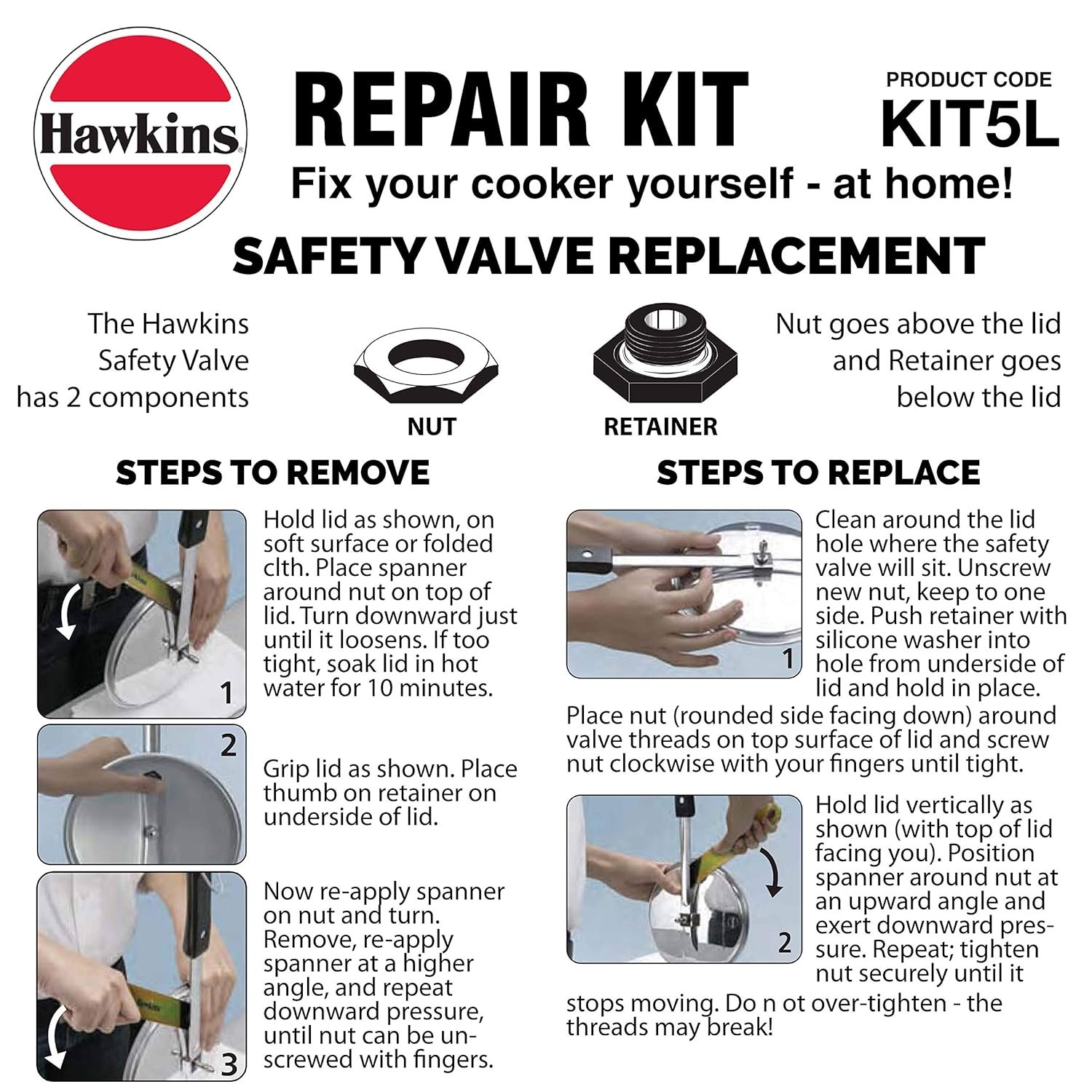 Hawkins

REPAIR KIT

PRODUCT CODE
KIT5L

Fix your cooker yourself - at home!

SAFETY VALVE REPLACEMENT

The Hawkins Safety Valve has 2 components

NUT

RETAINER

Nut goes above the lid and Retainer goes below the lid

STEPS TO REMOVE

1

Hold lid as shown, on soft surface or folded clth. Place spanner around nut on top of lid. Turn downward just until it loosens. If too tight, soak lid in hot water for 10 minutes.

2

Grip lid as shown. Place thumb on retainer on underside of lid.

3

Now re-apply spanner on nut and turn. Remove, re-apply spanner at a higher angle, and repeat downward pressure, until nut can be unscrewed with fingers.

STEPS TO REPLACE

1

Clean around the lid hole where the safety valve will sit. Unscrew new nut, keep to one side. Push retainer with silicone washer into hole from underside of lid and hold in place.

Place nut (rounded side facing down) around valve threads on top surface of lid and screw nut clockwise with your fingers until tight.

2

Hold lid vertically as shown (with top of lid facing you). Position spanner around nut at an upward angle and exert downward pressure. Repeat; tighten nut securely until it stops moving. Do n ot over-tighten - the threads may break!